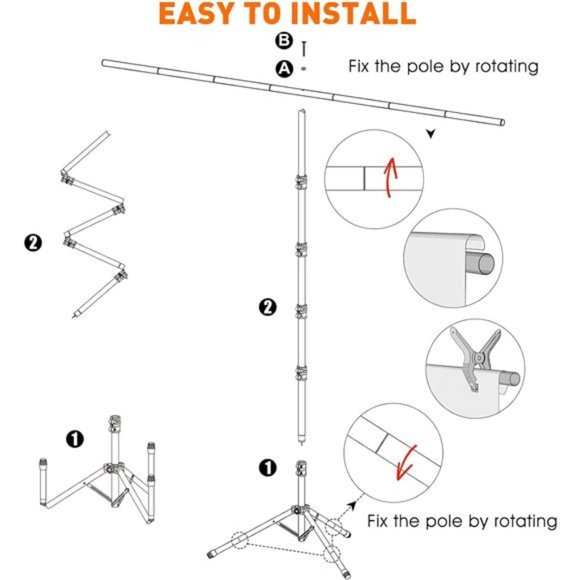 EASY TO INSTALL

B

A

Fix the pole by rotating

2

2

1

1

Fix the pole by rotating